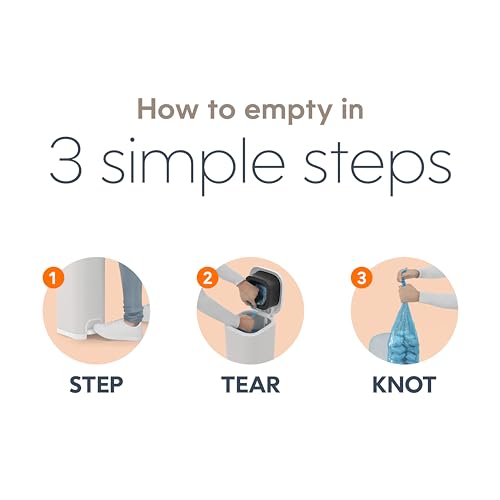 How to empty in
3 simple steps

1
STEP

2
TEAR

3
KNOT