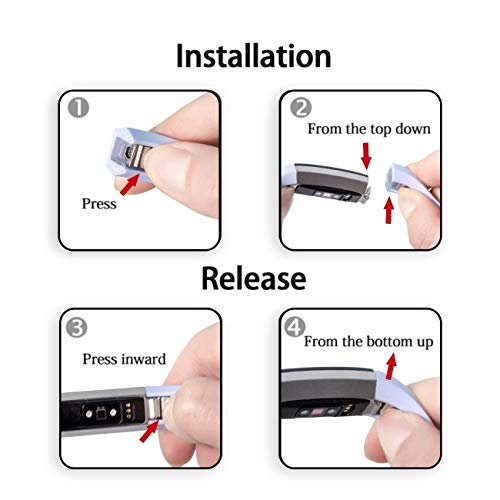 Installation

1
Press

2
From the top down

Release

3
Press inward

4
From the bottom up