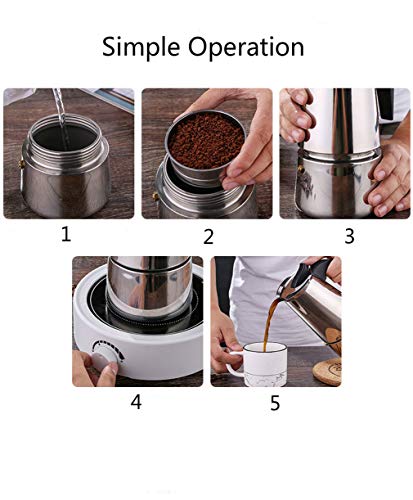 Simple Operation

1

2

3

4

5