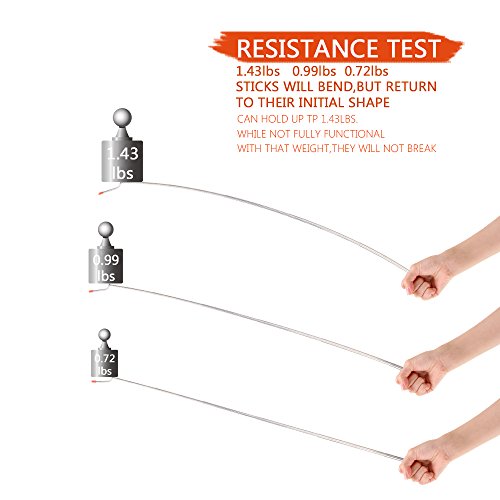 RESISTANCE TEST
1.43lbs 0.99lbs 0.72lbs
STICKS WILL BEND,BUT RETURN TO THEIR INITIAL SHAPE
CAN HOLD UP TP 1.43LBS.
WHILE NOT FULLY FUNCTIONAL
WITH THAT WEIGHT,THEY WILL NOT BREAK

1.43 lbs

0.99 lbs

0.72 lbs