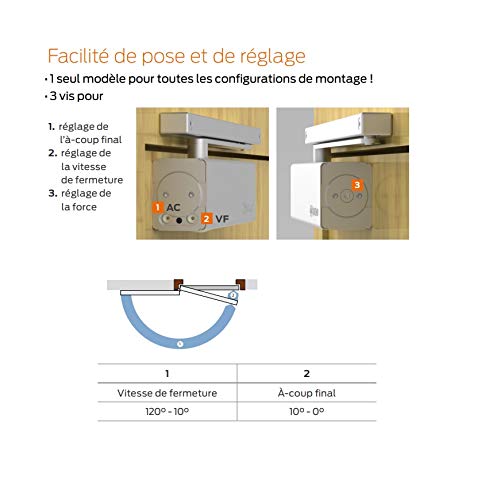 Facilité de pose et de réglage

• 1 seul modèle pour toutes les configurations de montage !

• 3 vis pour

1. réglage de l'à-coup final
2. réglage de la vitesse de fermeture
3. réglage de la force

1 AC
2 VF
3

| 1 | 2 |
|---|---|
| Vitesse de fermeture | À-coup final |
| 120º - 10º | 10º - 0º |