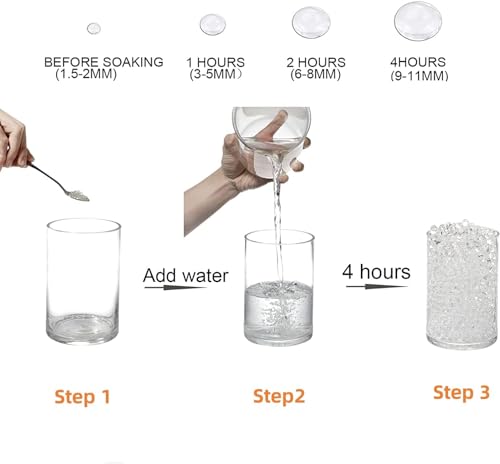 BEFORE SOAKING
(1.5-2MM)

1 HOURS
(3-5MM)

2 HOURS
(6-8MM)

4HOURS
(9-11MM)

Add water

4 hours

Step 1

Step2

Step 3