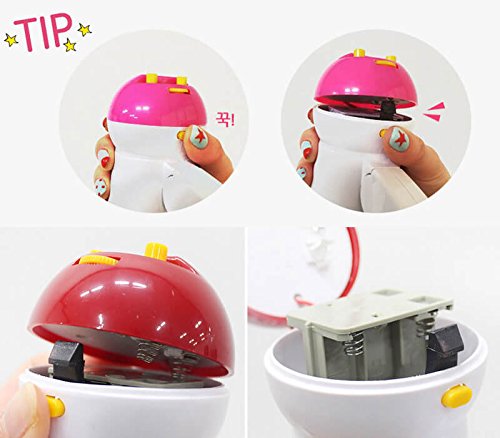 TIP

꾹!