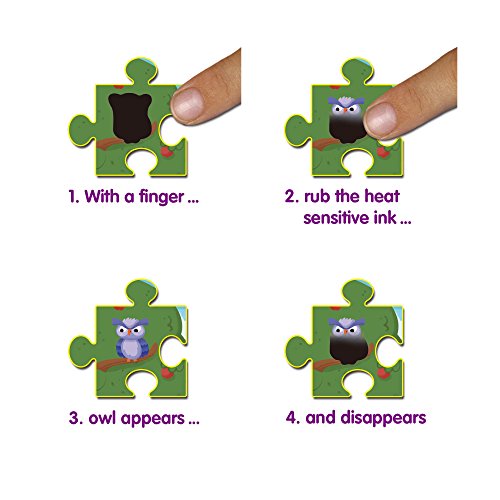 1. With a finger ...

2. rub the heat sensitive ink ...

3. owl appears ...

4. and disappears