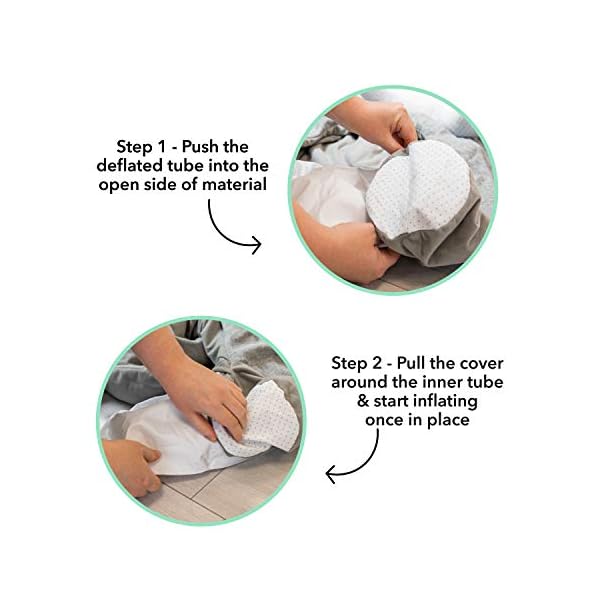 Step 1 - Push the deflated tube into the open side of material

Step 2 - Pull the cover around the inner tube & start inflating once in place