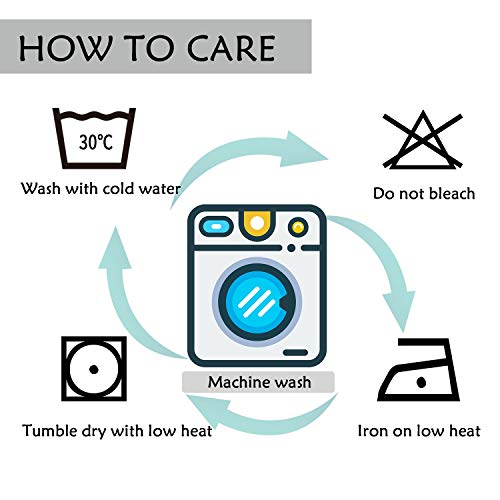 HOW TO CARE

30℃

Wash with cold water

Do not bleach

Machine wash

Tumble dry with low heat

Iron on low heat