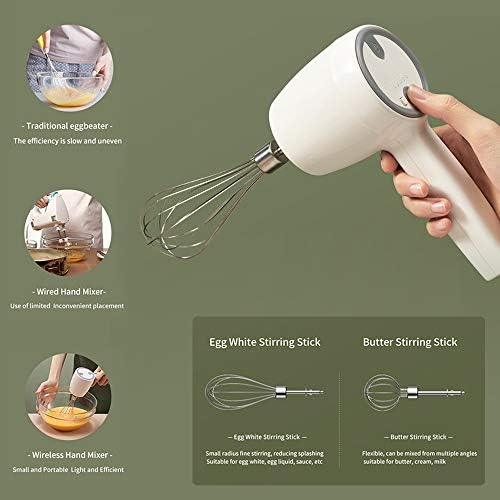 - Traditional eggbeater -
The efficiency is slow and uneven

- Wired Hand Mixer-
Use of limited Inconvenient placement

- Wireless Hand Mixer -
Small and Portable Light and Efficient

Egg White Stirring Stick

— Egg White Stirring Stick —

Small radius fine stirring, reducing splashing
Suitable for egg white, egg liquid, sauce, etc

Butter Stirring Stick

— Butter Stirring Stick —

Flexible, can be mixed from multiple angles
suitable for butter, cream, milk