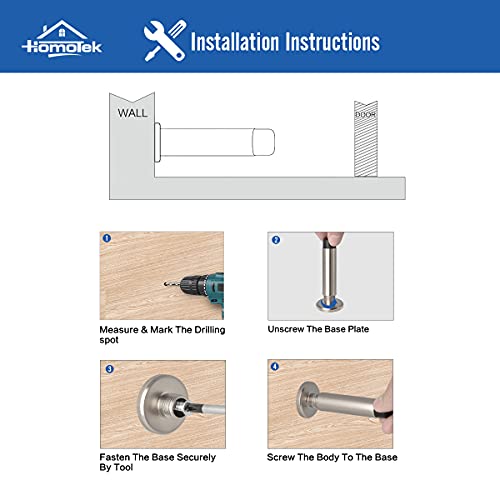 HomoTek

Installation Instructions

WALL

DOOR

1

Measure & Mark The Drilling spot

2

Unscrew The Base Plate

3

Fasten The Base Securely By Tool

4

Screw The Body To The Base