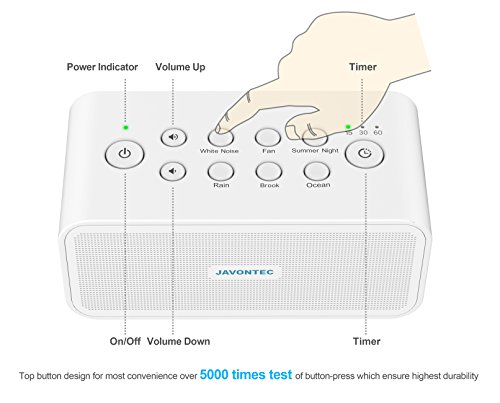 Power Indicator Volume Up Timer

15 30 60

White Noise Fan Summer Night

Rain Brook Ocean

JAVONTEC

On/Off Volume Down Timer

Top button design for most convenience over 5000 times test of button-press which ensure highest durability