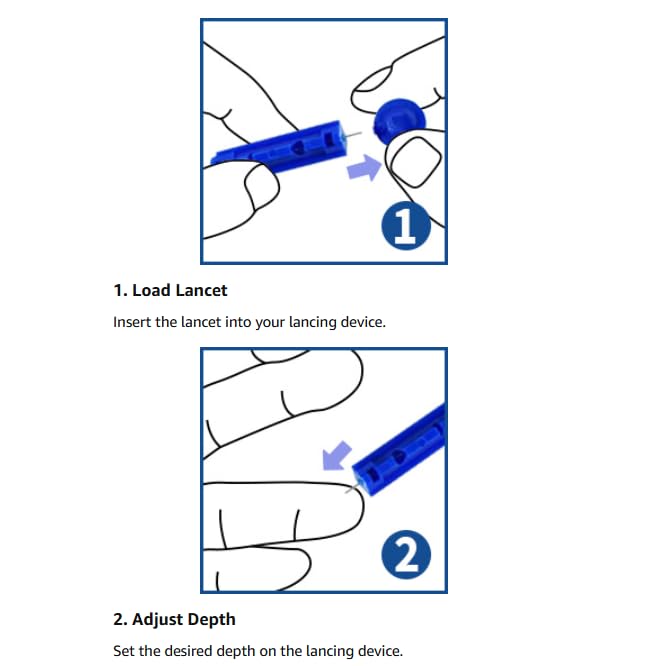 1

1. Load Lancet

Insert the lancet into your lancing device.

2

2. Adjust Depth

Set the desired depth on the lancing device.