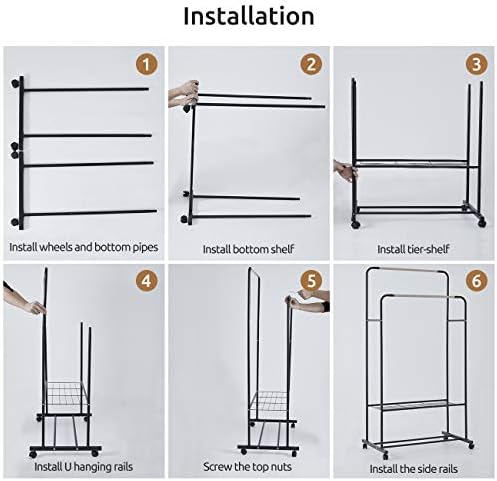 Installation

1
Install wheels and bottom pipes

2
Install bottom shelf

3
Install tier-shelf

4
Install U hanging rails

5
Screw the top nuts

6
Install the side rails