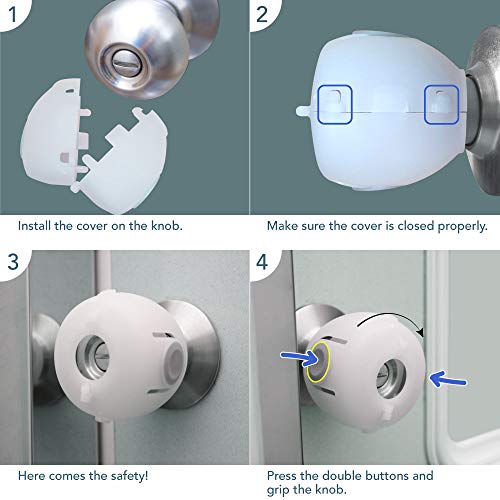 1

Install the cover on the knob.

2

Make sure the cover is closed properly.

3

Here comes the safety!

4

Press the double buttons and grip the knob.