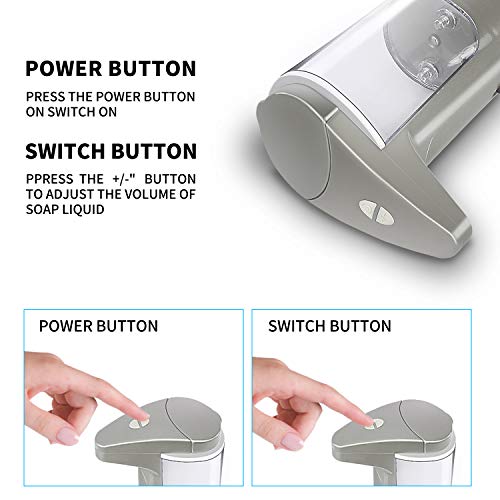 POWER BUTTON

PRESS THE POWER BUTTON ON SWITCH ON

SWITCH BUTTON

PPRESS THE +/-" BUTTON TO ADJUST THE VOLUME OF SOAP LIQUID

POWER BUTTON

SWITCH BUTTON