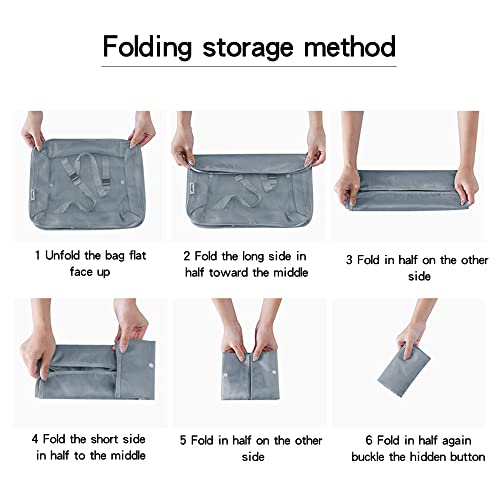 Folding storage method

1 Unfold the bag flat face up

2 Fold the long side in half toward the middle

3 Fold in half on the other side

4 Fold the short side in half to the middle

5 Fold in half on the other side

6 Fold in half again buckle the hidden button