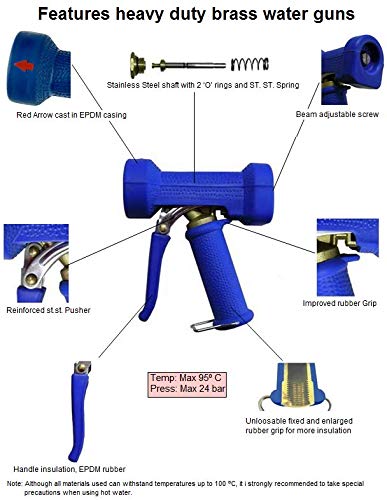 Features heavy duty brass water guns

Stainless Steel shaft with 2 'O' rings and ST. ST. Spring

Red Arrow cast in EPDM casing

Beam adjustable screw

Reinforced st.st. Pusher

Improved rubber Grip

Temp: Max 95º C
Press: Max 24 bar

Unloosable fixed and enlarged rubber grip for more insulation

Handle insulation, EPDM rubber

Note: Although all materials used can withstand temperatures up to 100 ºC, it i strongly recommended to take special precautions when using hot water.