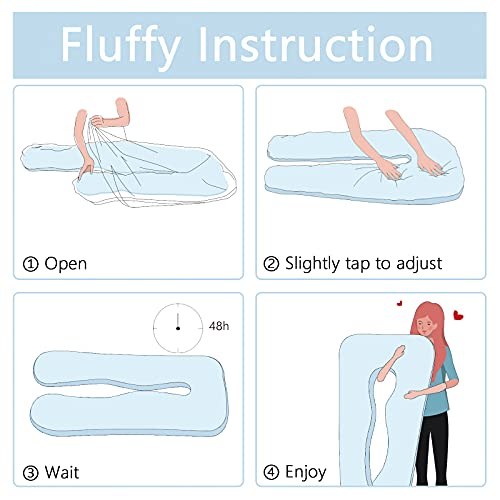 Fluffy Instruction

① Open

② Slightly tap to adjust

48h

③ Wait

④ Enjoy