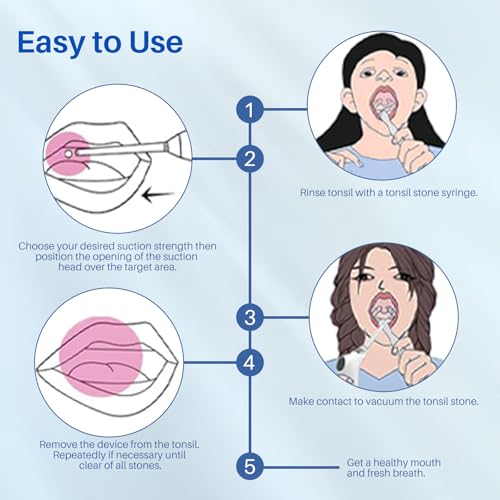 Easy to Use

1

Rinse tonsil with a tonsil stone syringe.

2

Choose your desired suction strength then position the opening of the suction head over the target area.

3

Make contact to vacuum the tonsil stone.

4

Remove the device from the tonsil. Repeatedly if necessary until clear of all stones.

5

Get a healthy mouth and fresh breath.