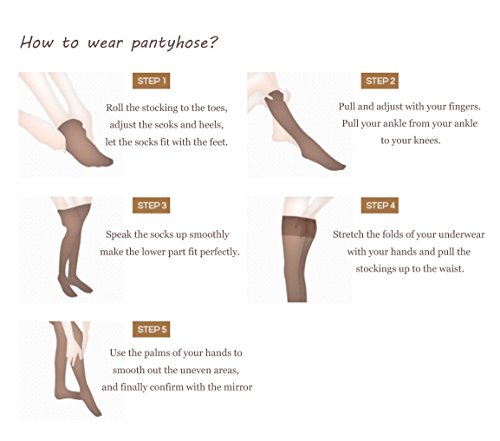 How to wear pantyhose?

STEP 1

Roll the stocking to the toes, adjust the scoks and heels, let the socks fit with the feet.

STEP 2

Pull and adjust with your fingers. Pull your ankle from your ankle to your knees.

STEP 3

Speak the socks up smoothly make the lower part fit perfectly.

STEP 4

Stretch the folds of your underwear with your hands and pull the stockings up to the waist.

STEP 5

Use the palms of your hands to smooth out the uneven areas, and finally confirm with the mirror