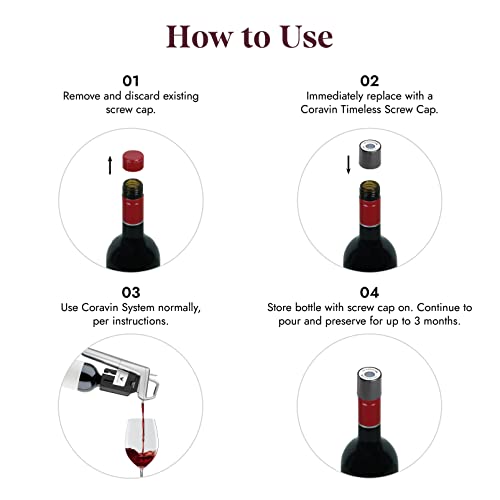 How to Use

01
Remove and discard existing screw cap.

02
Immediately replace with a Coravin Timeless Screw Cap.

03
Use Coravin System normally, per instructions.

04
Store bottle with screw cap on. Continue to pour and preserve for up to 3 months.