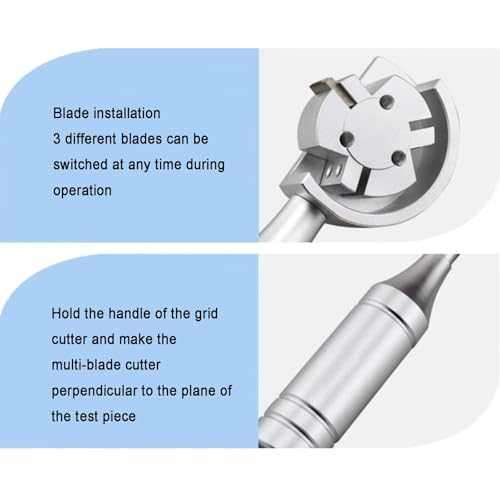 Blade installation
3 different blades can be switched at any time during operation

Hold the handle of the grid cutter and make the multi-blade cutter perpendicular to the plane of the test piece