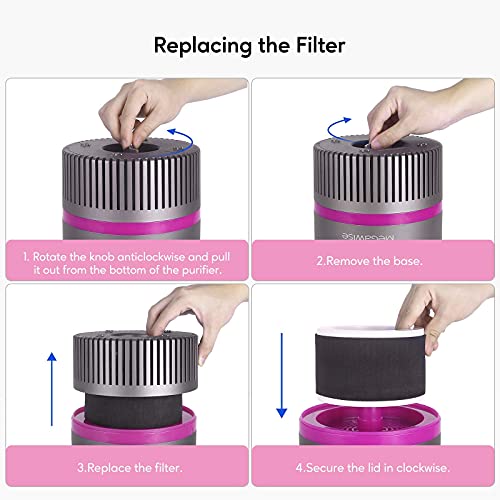 Replacing the Filter

1. Rotate the knob anticlockwise and pull it out from the bottom of the purifier.

MegaWise

2.Remove the base.

3.Replace the filter.

4.Secure the lid in clockwise.