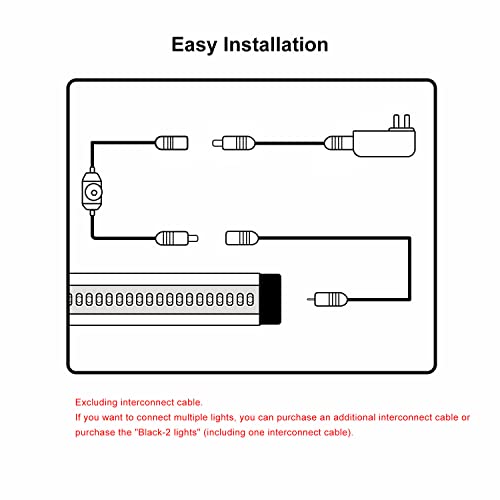 Easy Installation

Excluding interconnect cable.
If you want to connect multiple lights, you can purchase an additional interconnect cable or purchase the "Black-2 lights" (including one interconnect cable).