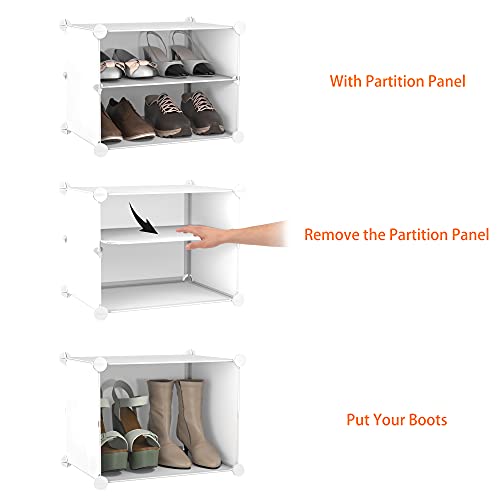 With Partition Panel

Remove the Partition Panel

Put Your Boots