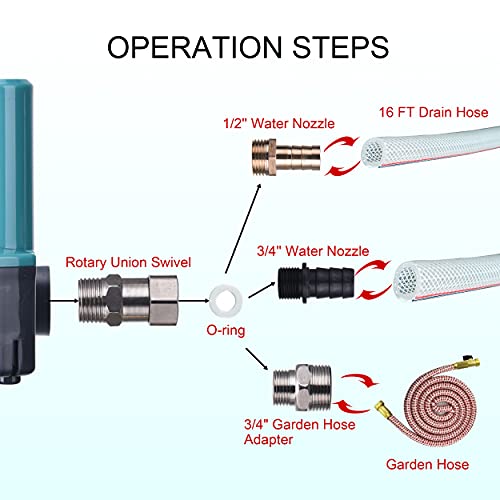 OPERATION STEPS

1/2" Water Nozzle

16 FT Drain Hose

3/4" Water Nozzle

Rotary Union Swivel

O-ring

3/4" Garden Hose Adapter

Garden Hose