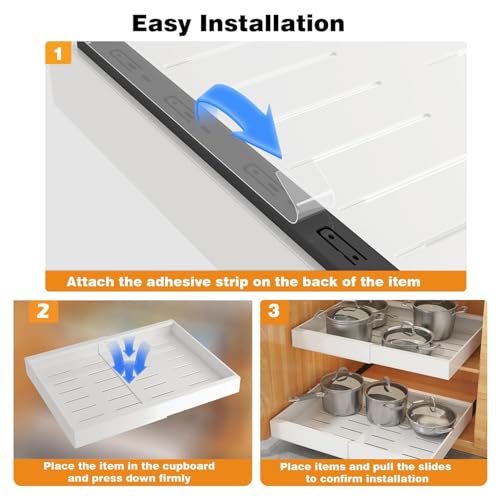 Easy Installation

1

Attach the adhesive strip on the back of the item

2

Place the item in the cupboard and press down firmly

3

Place items and pull the slides to confirm installation