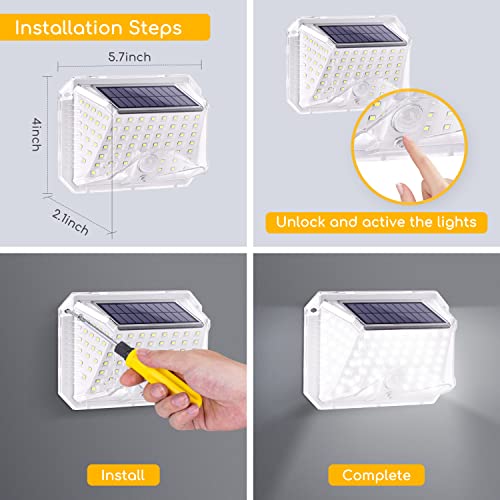 Installation Steps

5.7inch

4inch

2.1inch

Unlock and active the lights

Install

Complete