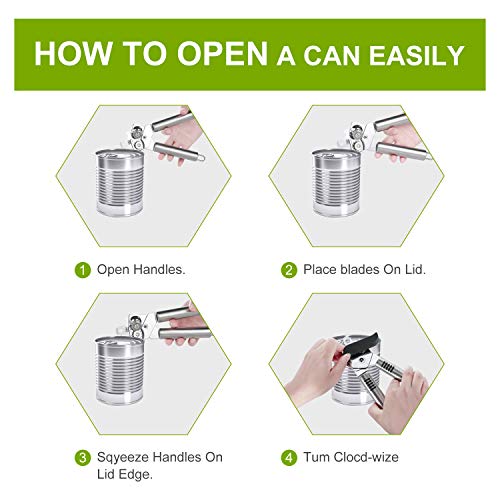 HOW TO OPEN A CAN EASILY

1 Open Handles.

2 Place blades On Lid.

3 Sqyeeze Handles On Lid Edge.

4 Tum Clocd-wize