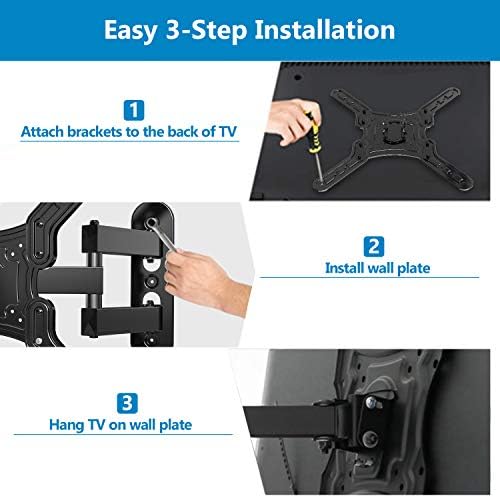 Easy 3-Step Installation

1
Attach brackets to the back of TV

2
Install wall plate

3
Hang TV on wall plate