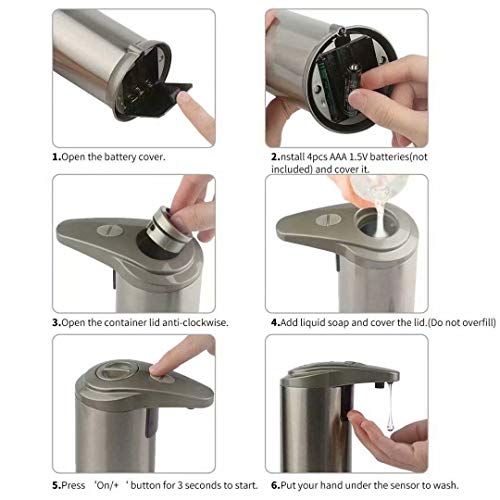 1.Open the battery cover.

2.nstall 4pcs AAA 1.5V batteries(not included) and cover it.

3.Open the container lid anti-clockwise.

4.Add liquid soap and cover the lid.(Do not overfill)

5.Press 'On/+ ' button for 3 seconds to start.

6.Put your hand under the sensor to wash.