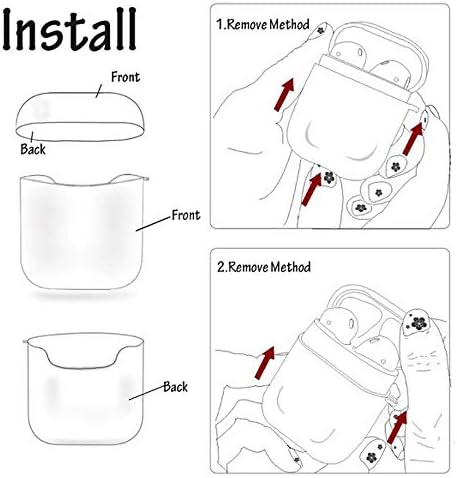 Install

Front

Back

Front

Back

1.Remove Method

2.Remove Method