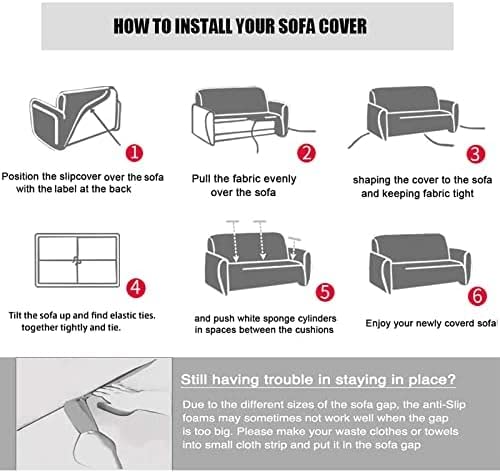 HOW TO INSTALL YOUR SOFA COVER

1

Position the slipcover over the sofa with the label at the back

2

Pull the fabric evenly over the sofa

3

shaping the cover to the sofa and keeping fabric tight

4

Tilt the sofa up and find elastic ties. together tightly and tie.

5

and push white sponge cylinders in spaces between the cushions

6

Enjoy your newly coverd sofa

Still having trouble in staying in place?

Due to the different sizes of the sofa gap, the anti-Slip foams may sometimes not work well when the gap is too big. Please make your waste clothes or towels into small cloth strip and put it in the sofa gap