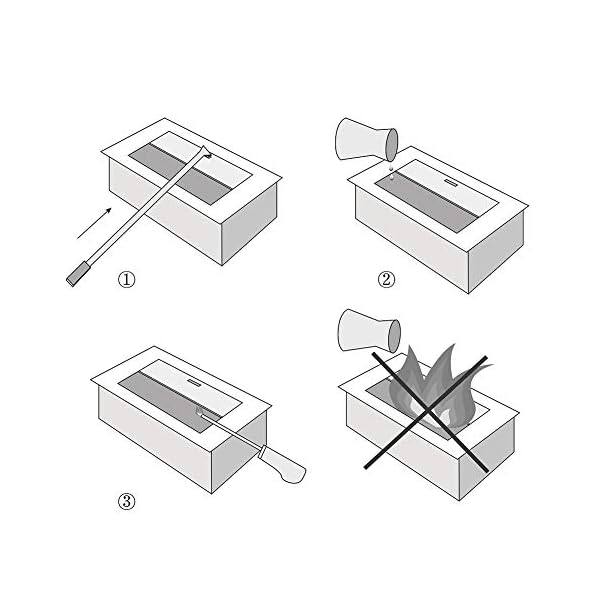 ①

②

③