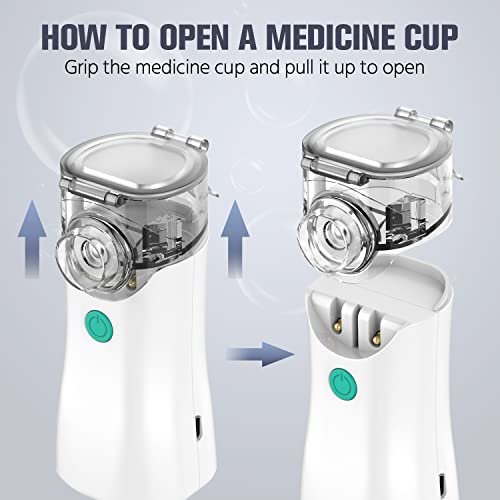 HOW TO OPEN A MEDICINE CUP
Grip the medicine cup and pull it up to open