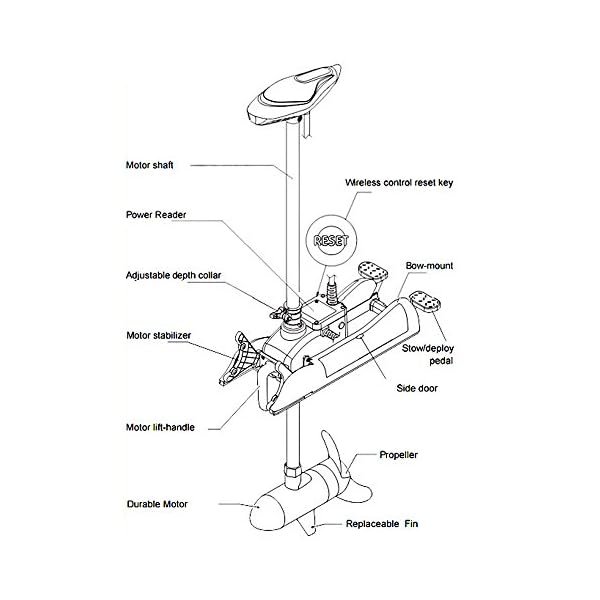 Motor shaft

Wireless control reset key

Power Reader

RESET

Adjustable depth collar

Bow-mount

Motor stabilizer

Stow/deploy pedal

Side door

Motor lift-handle

Propeller

Durable Motor

Replaceable Fin