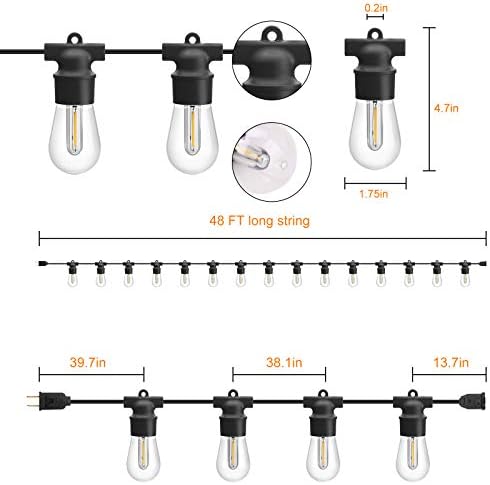 0.2in

4.7in

1.75in

48 FT long string

39.7in

38.1in

13.7in