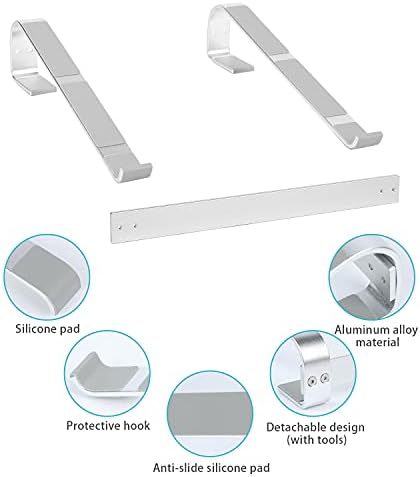 Silicone pad

Aluminum alloy material

Protective hook

Detachable design (with tools)

Anti-slide silicone pad