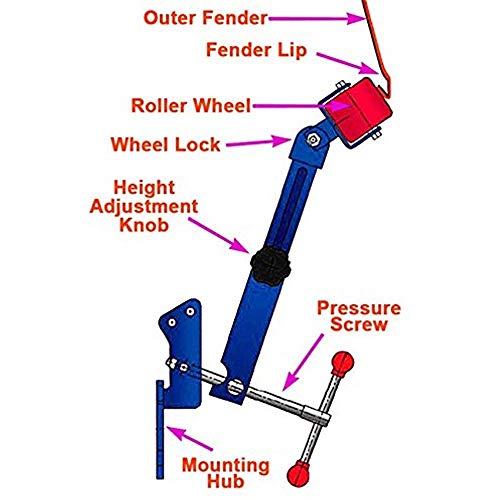 Outer Fender
Fender Lip
Roller Wheel
Wheel Lock
Height Adjustment Knob
Pressure Screw
Mounting Hub