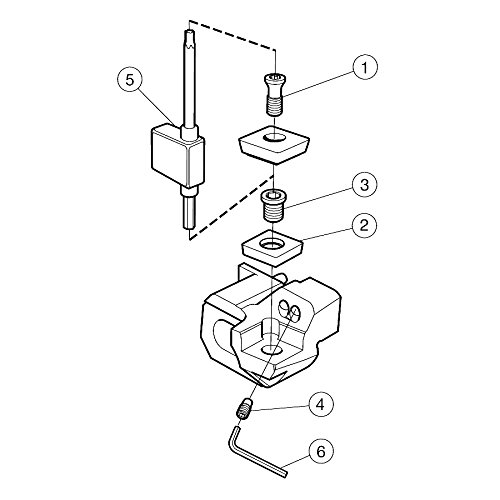 5
1
3
2
4
6