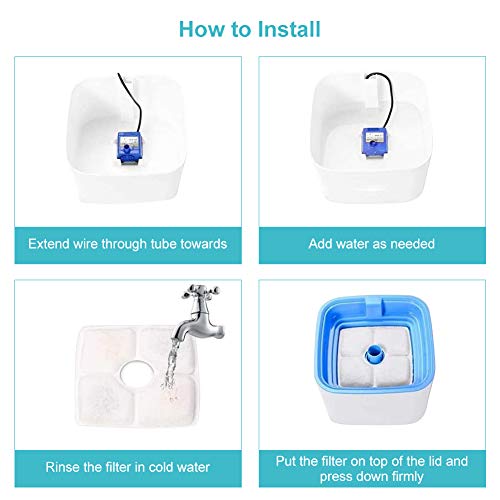 How to Install

Extend wire through tube towards

Add water as needed

Rinse the filter in cold water

Put the filter on top of the lid and press down firmly