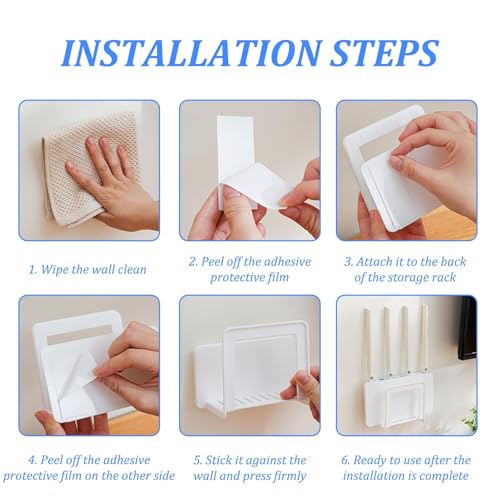 INSTALLATION STEPS

1. Wipe the wall clean

2. Peel off the adhesive protective film

3. Attach it to the back of the storage rack

4. Peel off the adhesive protective film on the other side

5. Stick it against the wall and press firmly

6. Ready to use after the installation is complete