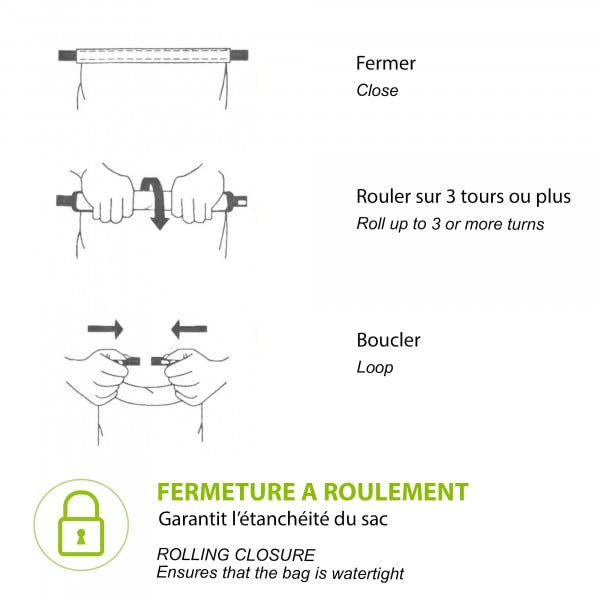 Fermer
Close

Rouler sur 3 tours ou plus
Roll up to 3 or more turns

Boucler
Loop

FERMETURE A ROULEMENT
Garantit l'étanchéité du sac

ROLLING CLOSURE
Ensures that the bag is watertight