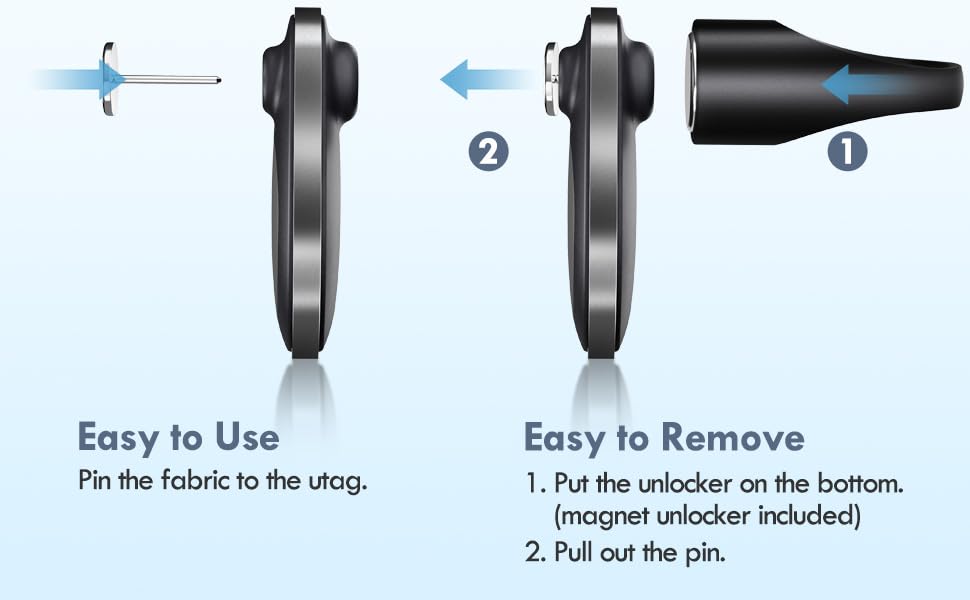 2

1

Easy to Use
Pin the fabric to the utag.

Easy to Remove
1. Put the unlocker on the bottom. (magnet unlocker included)
2. Pull out the pin.