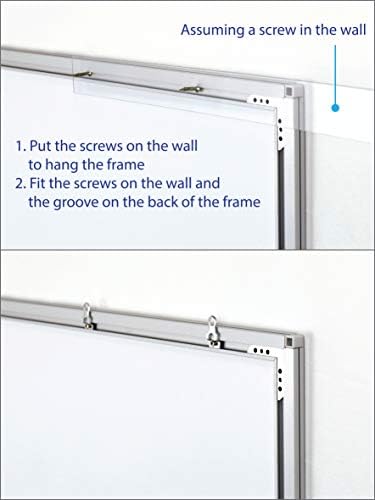 Assuming a screw in the wall

1. Put the screws on the wall to hang the frame
2. Fit the screws on the wall and the groove on the back of the frame