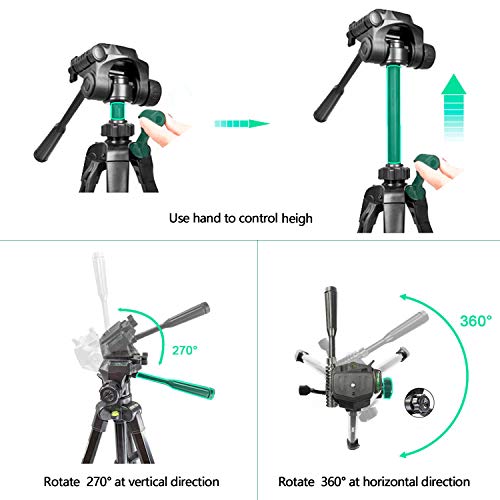 Use hand to control heigh

270°

Rotate 270° at vertical direction

360°

Rotate 360° at horizontal direction