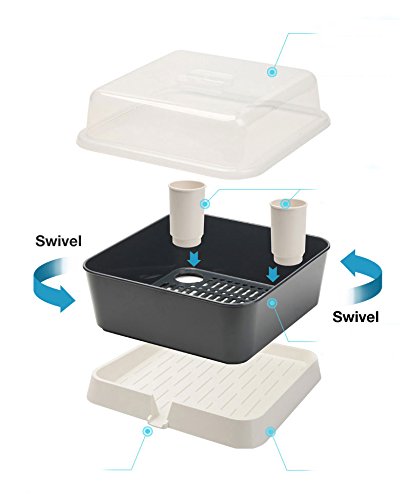 Swivel

Swivel