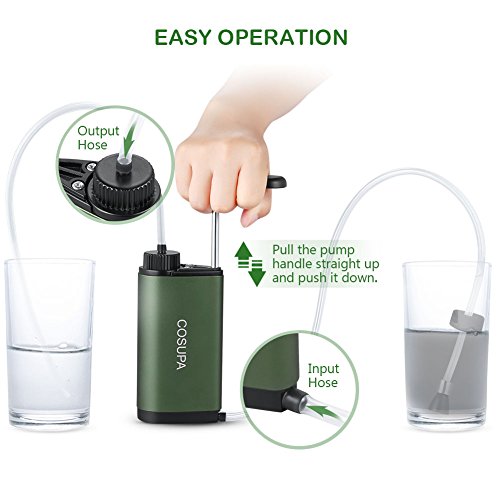 EASY OPERATION

Output Hose

Pull the pump handle straight up and push it down.

COSUPA

Input Hose